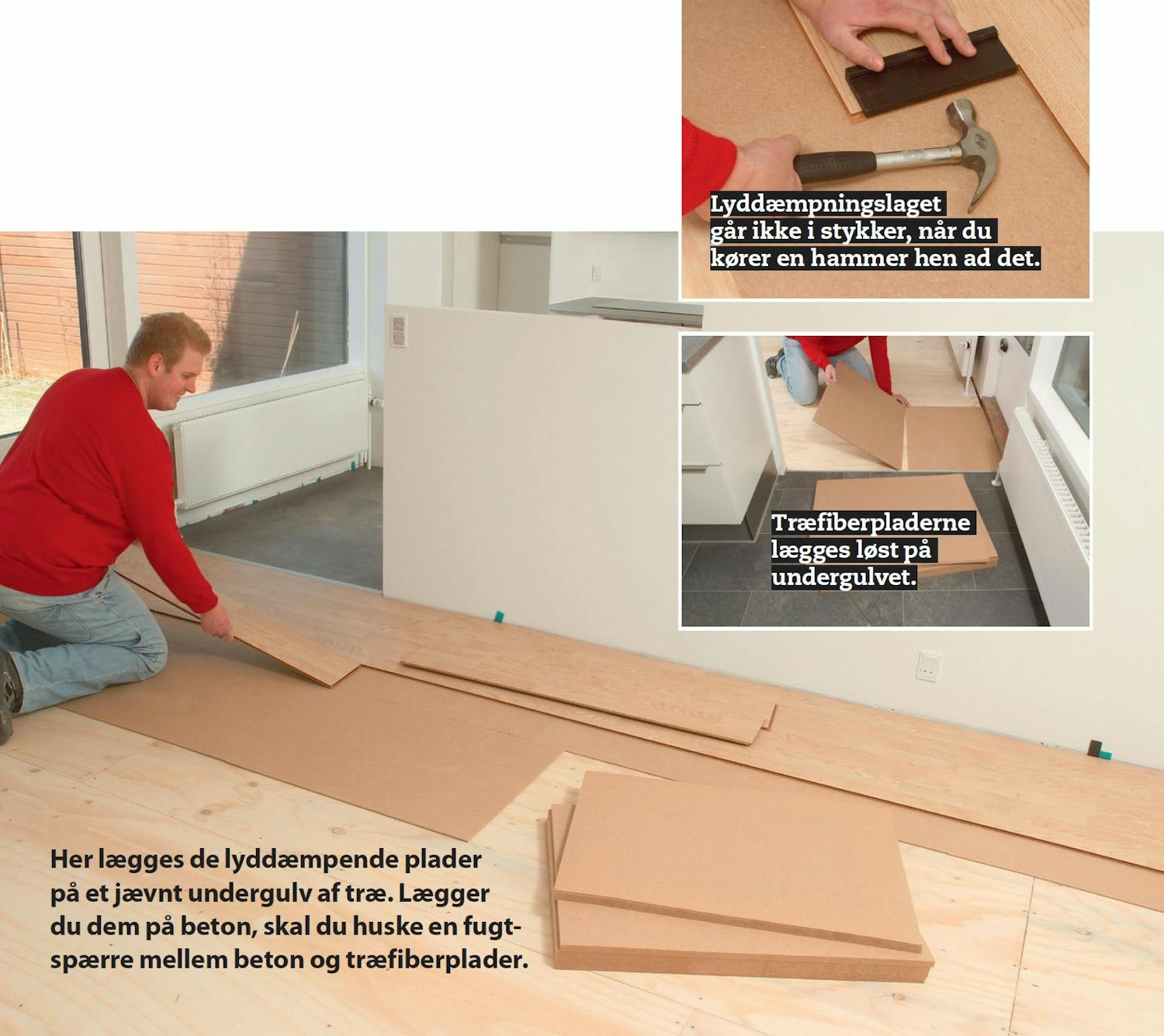 Lyddæmpningslaget går ikke i stykker, når du kører en hammer hen ad det.

Træfiberpladerne lægges løst på undergulvet.

Her lægges de lyddæmpende plader på et jævnt undergulv af træ. Lægger du dem på beton, skal du huske en fugtspærre mellem beton og træfiberplader.